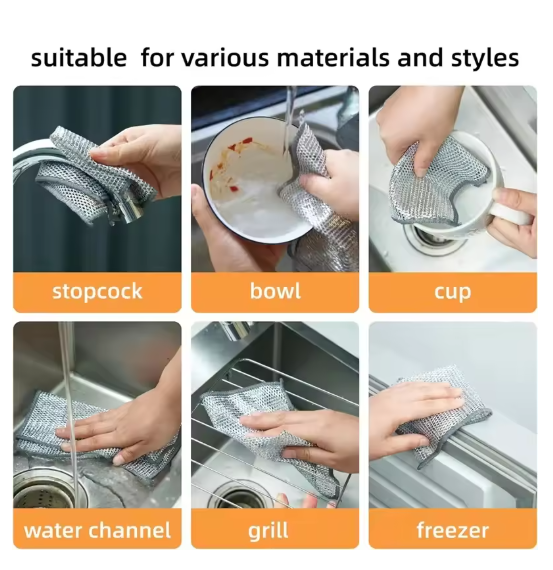 suitable  for various materials and styles

stopcock

bowl

cup

water channel

grill

freezer